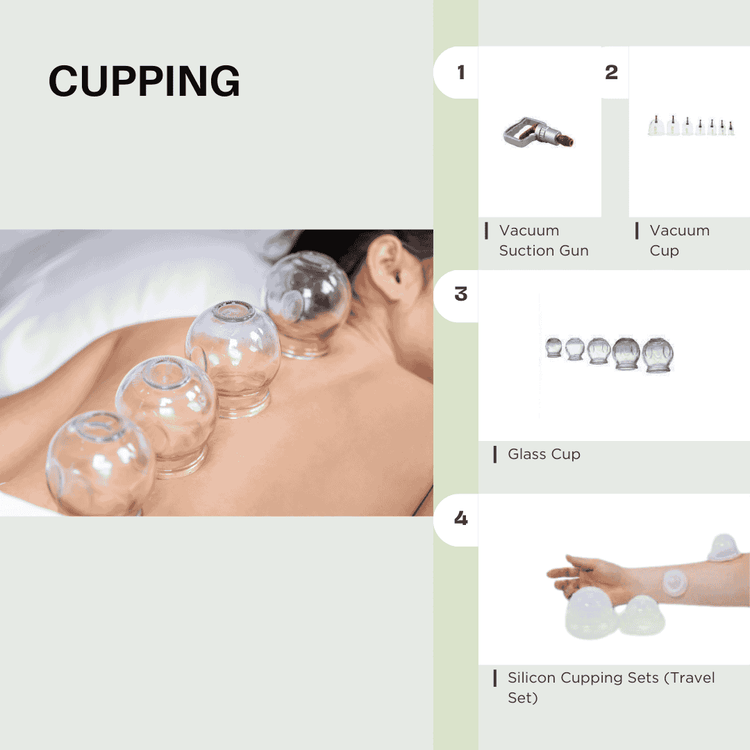 CUPPING

1

Vacuum Suction Gun

2

Vacuum Cup

3

Glass Cup

4

Silicon Cupping Sets (Travel Set)